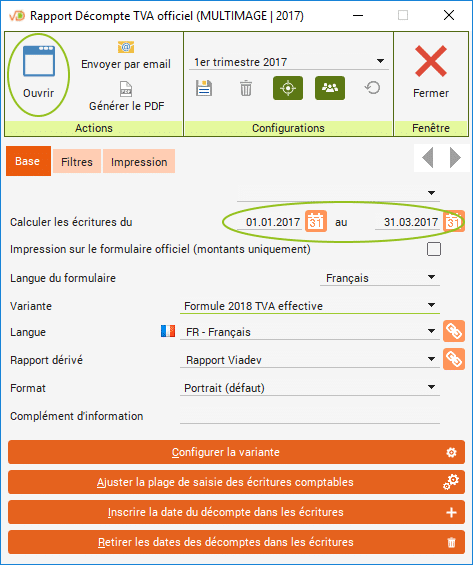 Rapport Décompte TVA officiel (MULTIMAGE | 2017)

Ouvrir
Envoyer par email
Générer le PDF
Actions

1er trimestre 2017
Configurations

Fermer
Fenêtre

Base
Filtres
Impression

Calculer les écritures du 01.01.2017 au 31.03.2017
Impression sur le formulaire officiel (montants uniquement)
Langue du formulaire Français
Variante Formule 2018 TVA effective
Langue FR - Français
Rapport dérivé Rapport Viadev
Format Portrait (défaut)
Complément d'information

Configurer la variante
Ajuster la plage de saisie des écritures comptables
Inscrire la date du décompte dans les écritures
Retirer les dates des décomptes dans les écritures