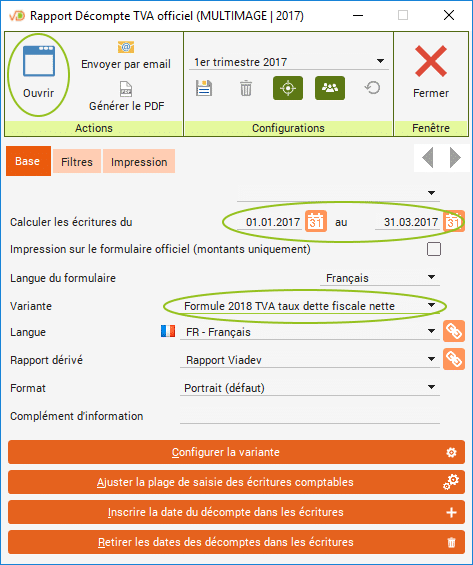 Rapport Décompte TVA officiel (MULTIMAGE | 2017)

Ouvrir
Envoyer par email
Générer le PDF
Actions

1er trimestre 2017
Configurations

Fermer
Fenêtre

Base
Filtres
Impression

Calculer les écritures du 01.01.2017 au 31.03.2017

Impression sur le formulaire officiel (montants uniquement)

Langue du formulaire Français

Variante Formule 2018 TVA taux dette fiscale nette

Langue FR - Français

Rapport dérivé Rapport Viadev

Format Portrait (défaut)

Complément d'information

Configurer la variante

Ajuster la plage de saisie des écritures comptables

Inscrire la date du décompte dans les écritures

Retirer les dates des décomptes dans les écritures